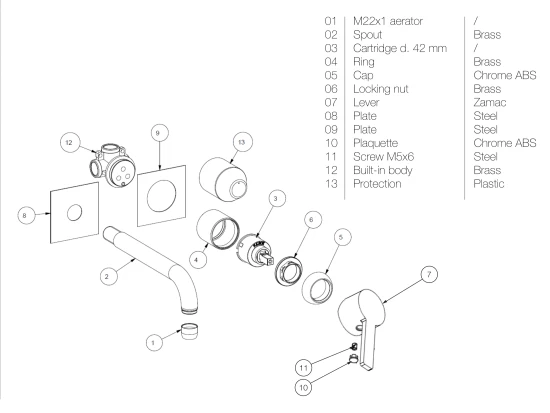 | 01 | M22x1 aerator | / |
|---|---|---|
| 02 | Spout | Brass |
| 03 | Cartridge d. 42 mm | / |
| 04 | Ring | Brass |
| 05 | Cap | Chrome ABS |
| 06 | Locking nut | Brass |
| 07 | Lever | Zamac |
| 08 | Plate | Steel |
| 09 | Plate | Steel |
| 10 | Plaquette | Chrome ABS |
| 11 | Screw M5x6 | Steel |
| 12 | Built-in body | Brass |
| 13 | Protection | Plastic |

12

9

13

8

3

6

5

4

2

7

1

11

10