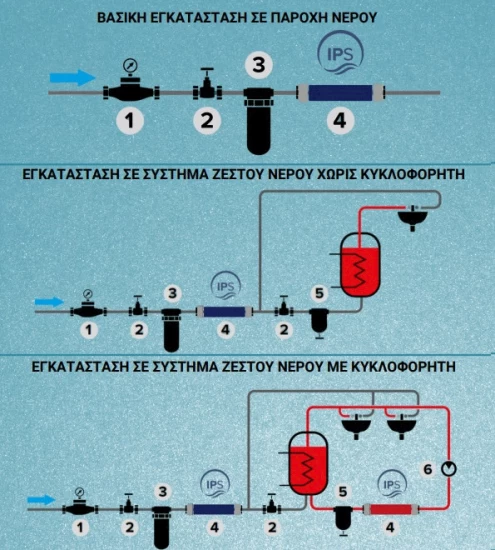 ΒΑΣΙΚΗ ΕΓΚΑΤΑΣΤΑΣΗ ΣΕ ΠΑΡΟΧΗ ΝΕΡΟΥ

IPS

1 2 3 4

ΕΓΚΑΤΑΣΤΑΣΗ ΣΕ ΣΥΣΤΗΜΑ ΖΕΣΤΟΥ ΝΕΡΟΥ ΧΩΡΙΣ ΚΥΚΛΟΦΟΡΗΤΗ

IPS

1 2 3 4 2 5

ΕΓΚΑΤΑΣΤΑΣΗ ΣΕ ΣΥΣΤΗΜΑ ΖΕΣΤΟΥ ΝΕΡΟΥ ΜΕ ΚΥΚΛΟΦΟΡΗΤΗ

IPS IPS

1 2 3 4 2 5 4 6