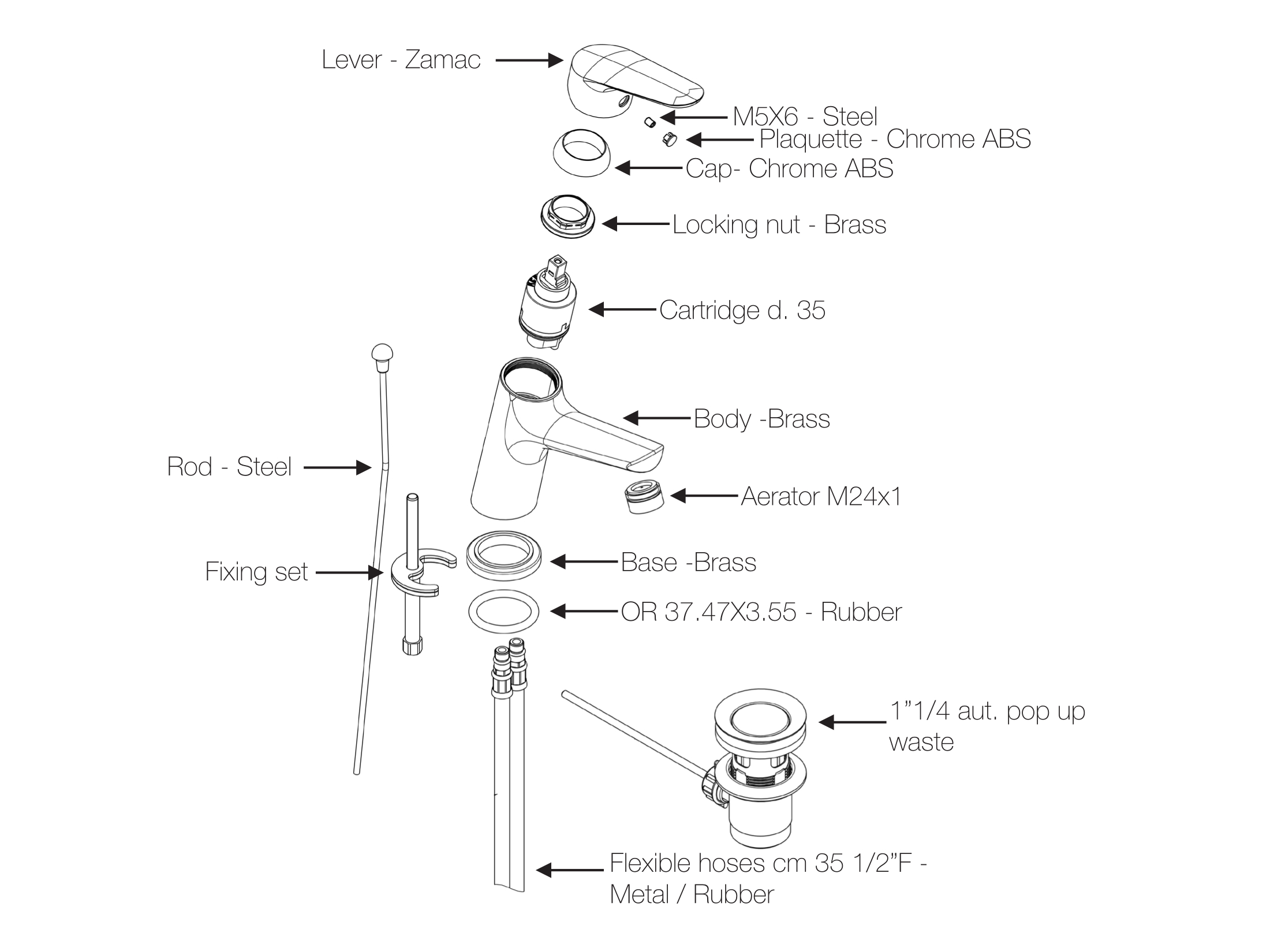 Lever - Zamac

M5X6 - Steel

Plaquette - Chrome ABS

Cap- Chrome ABS

Locking nut - Brass

Cartridge d. 35

Body -Brass

Rod - Steel

Aerator M24x1

Fixing set

Base -Brass

OR 37.47X3.55 - Rubber

1”1/4 aut. pop up waste

Flexible hoses cm 35 1/2”F - Metal / Rubber