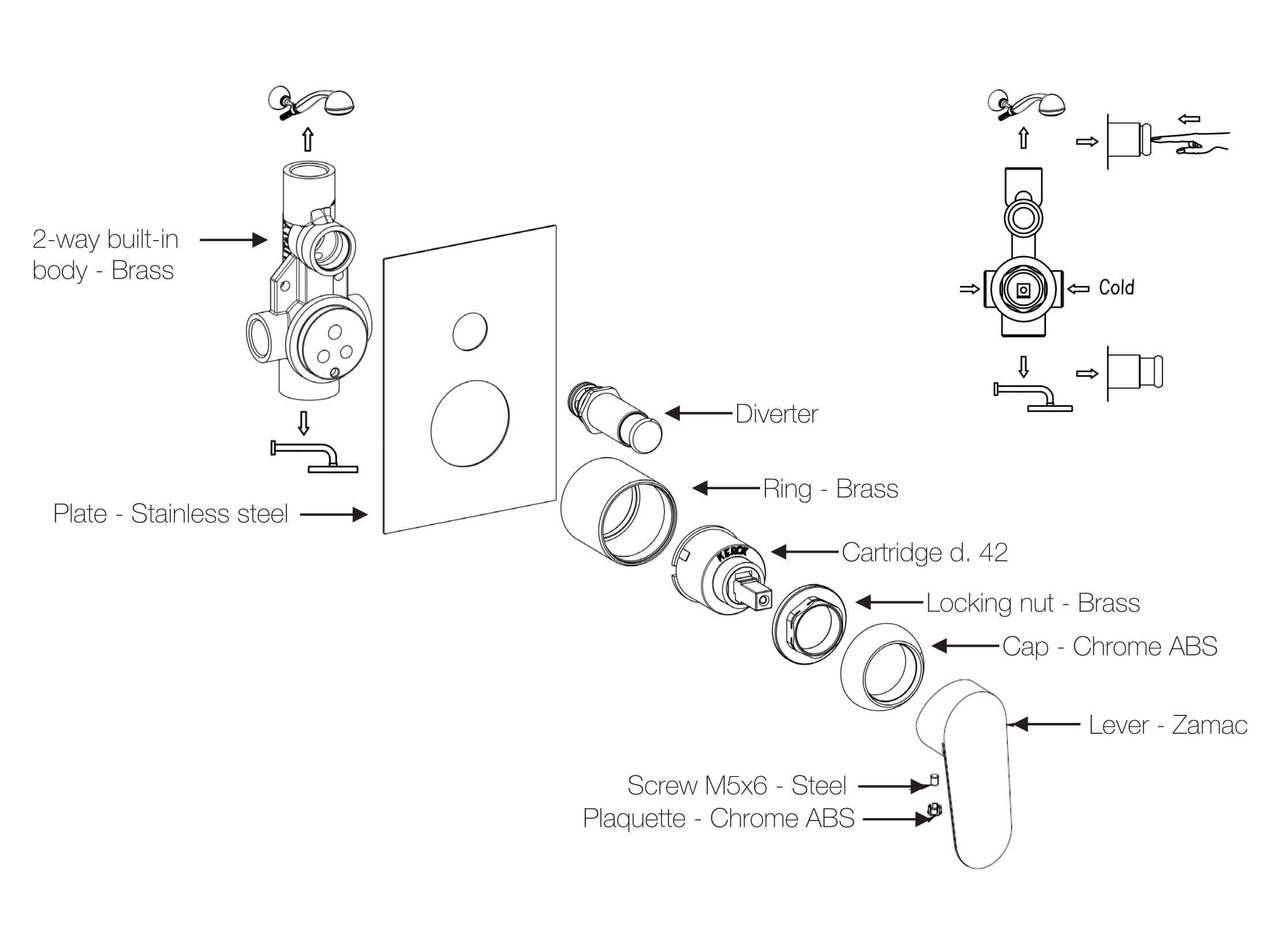 2-way built-in body - Brass

Cold

Diverter

Ring - Brass

Plate - Stainless steel

KEROX

Cartridge d. 42

Locking nut - Brass

Cap - Chrome ABS

Lever - Zamac

Screw M5x6 - Steel

Plaquette - Chrome ABS